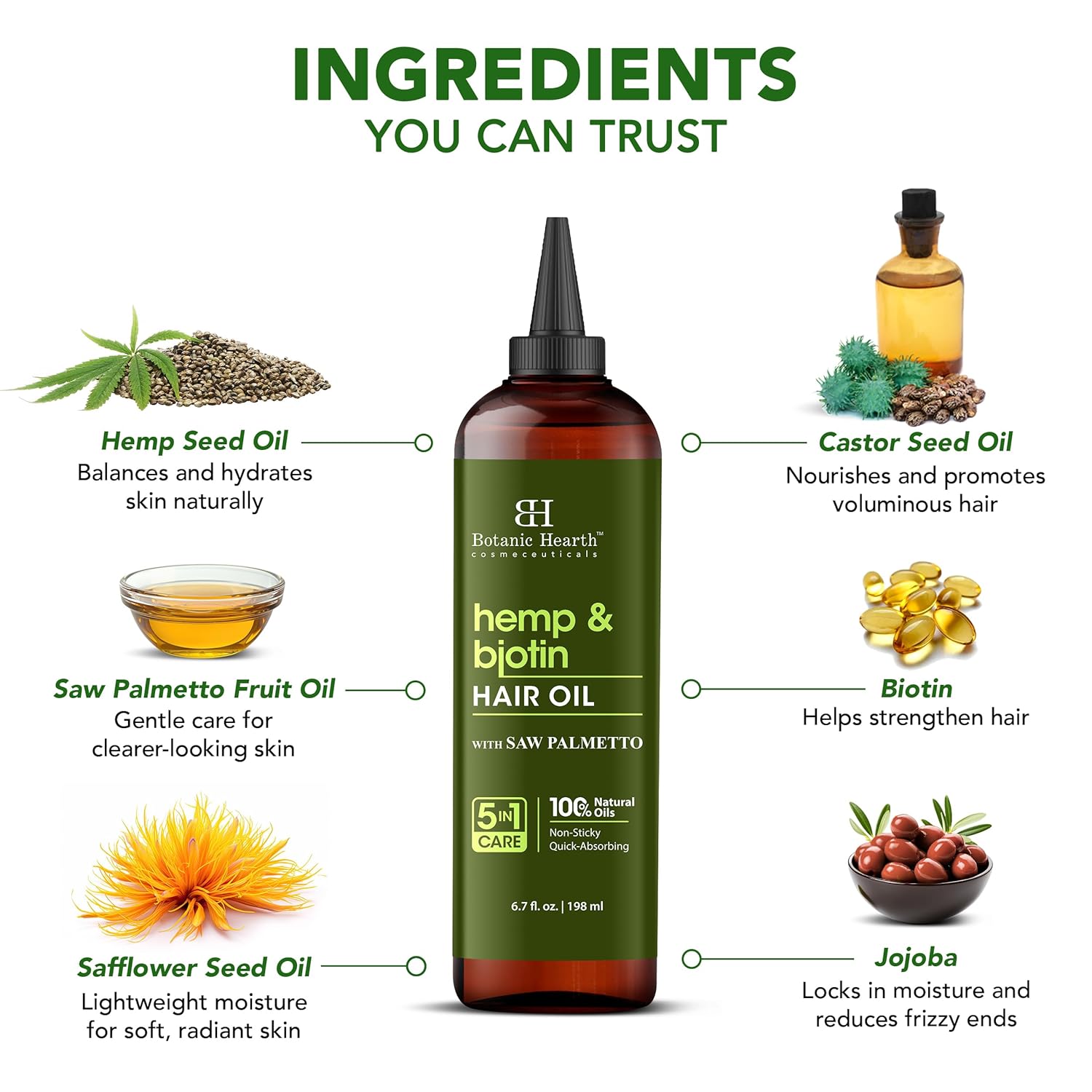 INGREDIENTS
YOU CAN TRUST

Hemp Seed Oil
Balances and hydrates skin naturally

Saw Palmetto Fruit Oil
Gentle care for clearer-looking skin

Safflower Seed Oil
Lightweight moisture for soft, radiant skin

BH
Botanic Hearth™
cosmeceuticals

hemp & biotin
HAIR OIL
WITH SAW PALMETTO

5 IN 1 CARE
100% Natural Oils
Non-Sticky
Quick-Absorbing

6.7 fl. oz. | 198 ml

Castor Seed Oil
Nourishes and promotes voluminous hair

Biotin
Helps strengthen hair

Jojoba
Locks in moisture and reduces frizzy ends