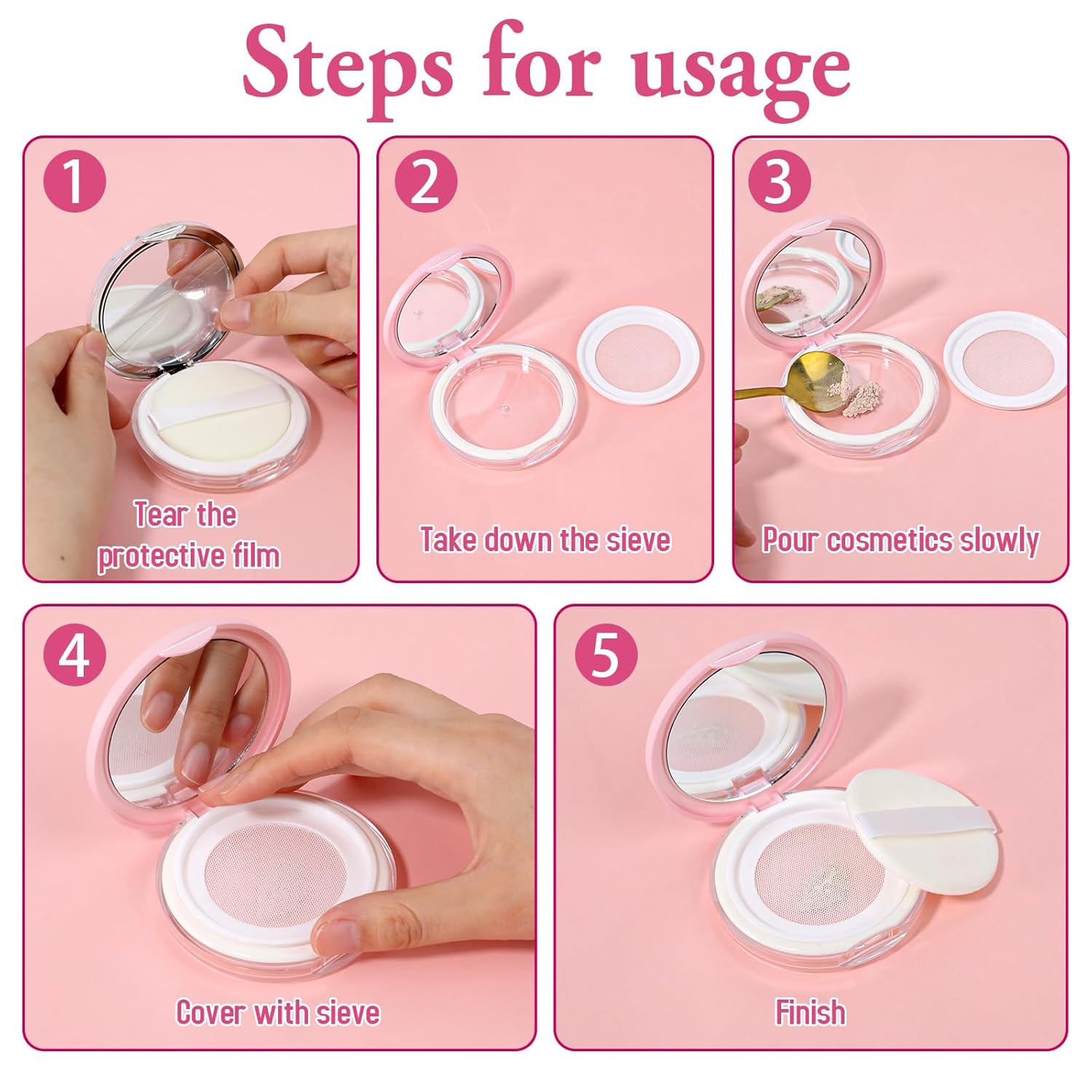 Steps for usage

1

Tear the protective film

2

Take down the sieve

3

Pour cosmetics slowly

4

Cover with sieve

5

Finish