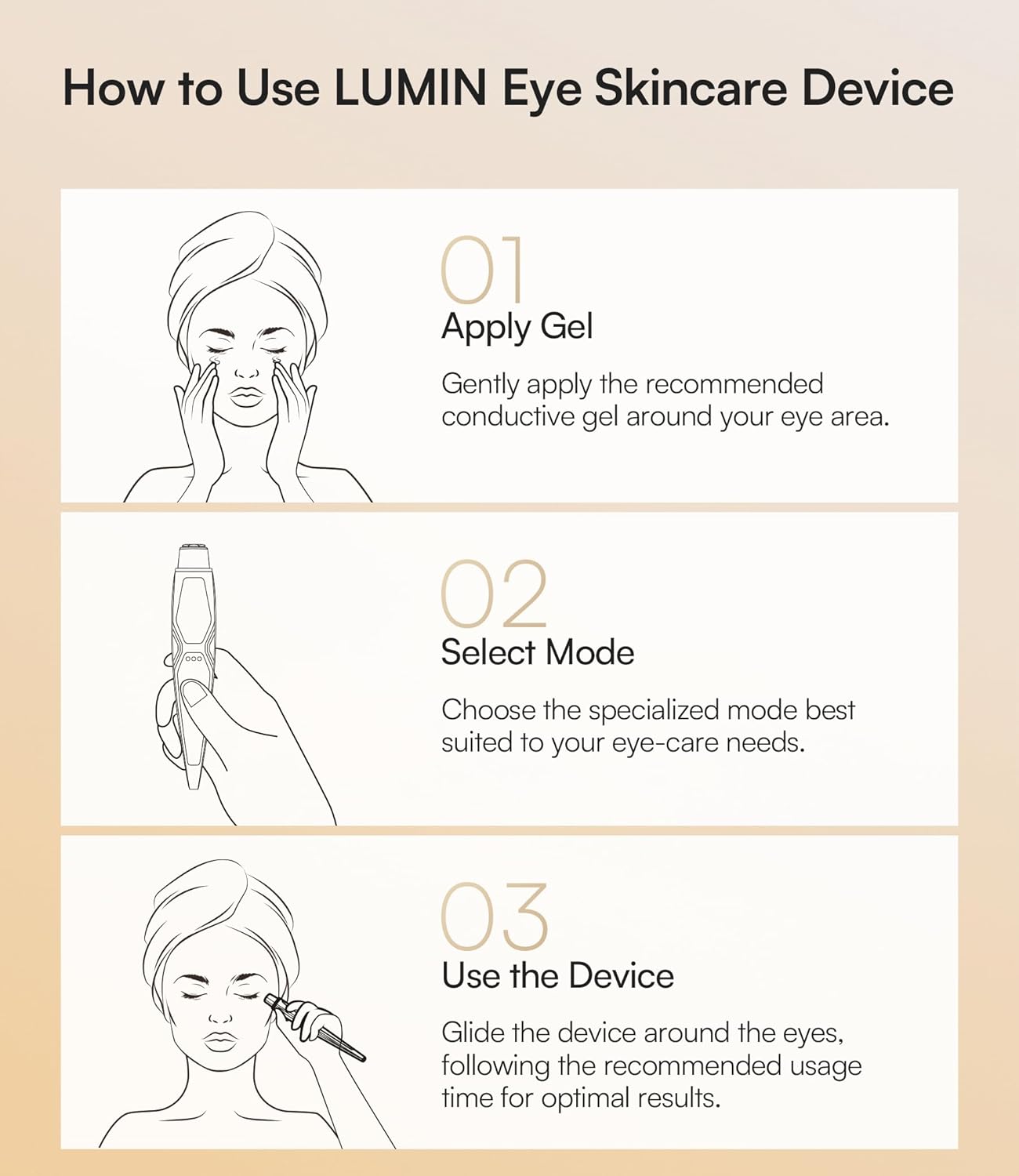 How to Use LUMIN Eye Skincare Device

01
Apply Gel

Gently apply the recommended conductive gel around your eye area.

02
Select Mode

Choose the specialized mode best suited to your eye-care needs.

03
Use the Device

Glide the device around the eyes, following the recommended usage time for optimal results.