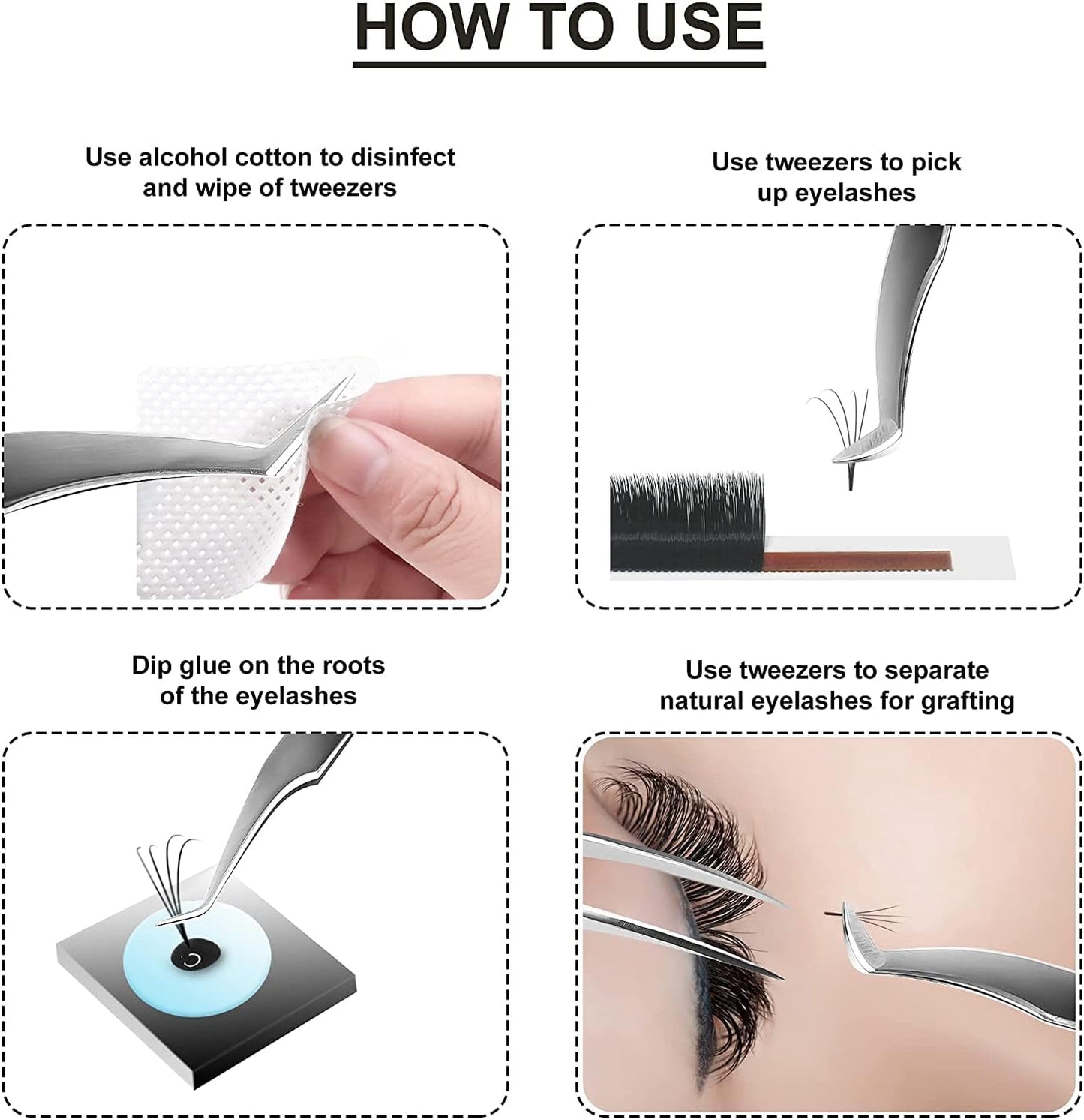 HOW TO USE

Use alcohol cotton to disinfect and wipe of tweezers

Use tweezers to pick up eyelashes

Dip glue on the roots of the eyelashes

Use tweezers to separate natural eyelashes for grafting