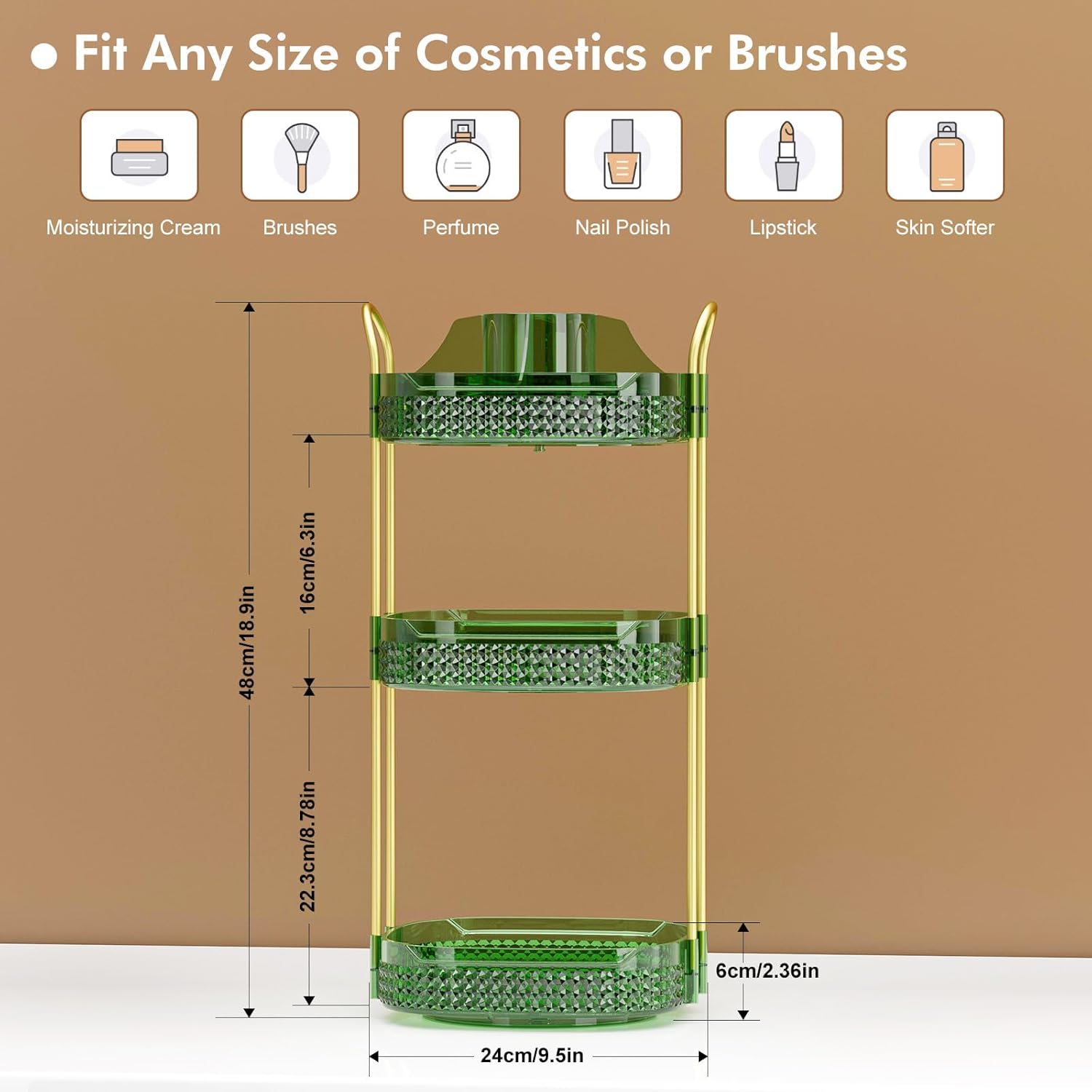 ● Fit Any Size of Cosmetics or Brushes

Moisturizing Cream
Brushes
Perfume
Nail Polish
Lipstick
Skin Softer

48cm/18.9in
16cm/6.3in
22.3cm/8.78in
6cm/2.36in
24cm/9.5in