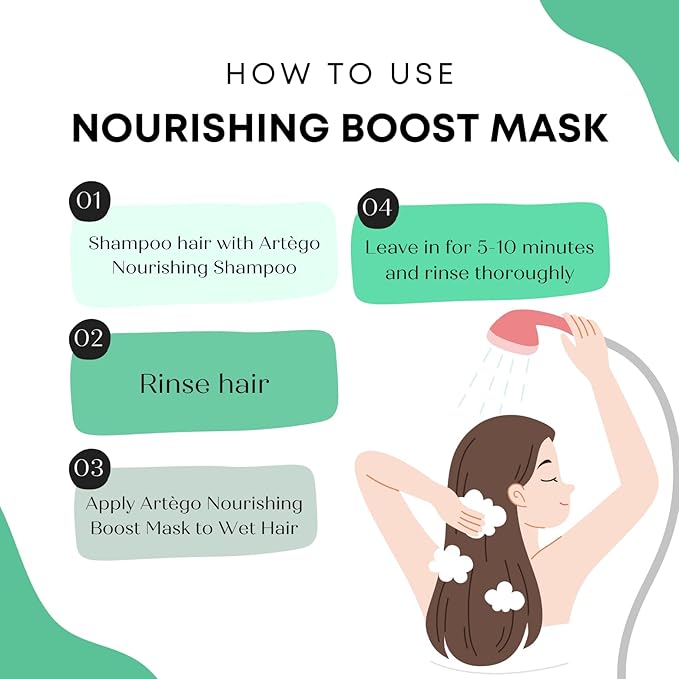 HOW TO USE
NOURISHING BOOST MASK

01
Shampoo hair with Artègo Nourishing Shampoo

02
Rinse hair

03
Apply Artègo Nourishing Boost Mask to Wet Hair

04
Leave in for 5-10 minutes and rinse thoroughly