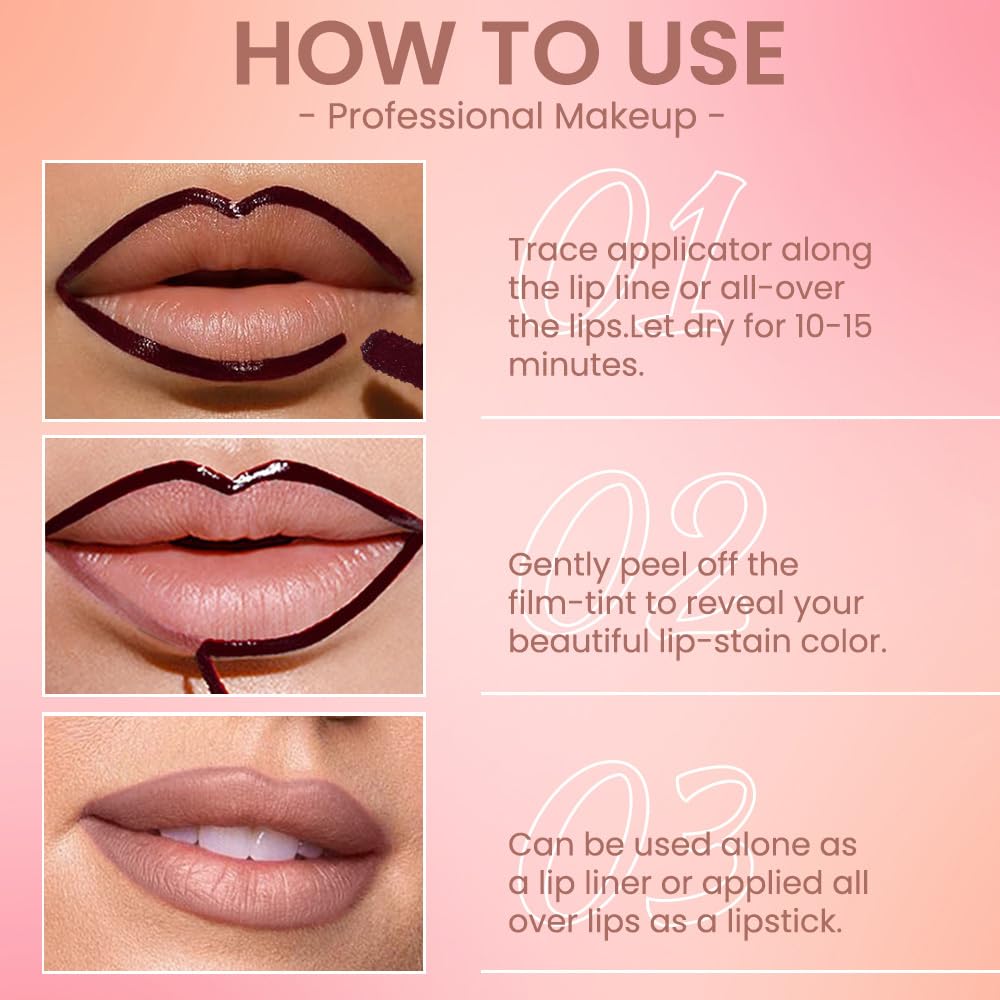 HOW TO USE
- Professional Makeup -

01
Trace applicator along the lip line or all-over the lips.Let dry for 10-15 minutes.

02
Gently peel off the film-tint to reveal your beautiful lip-stain color.

03
Can be used alone as a lip liner or applied all over lips as a lipstick.