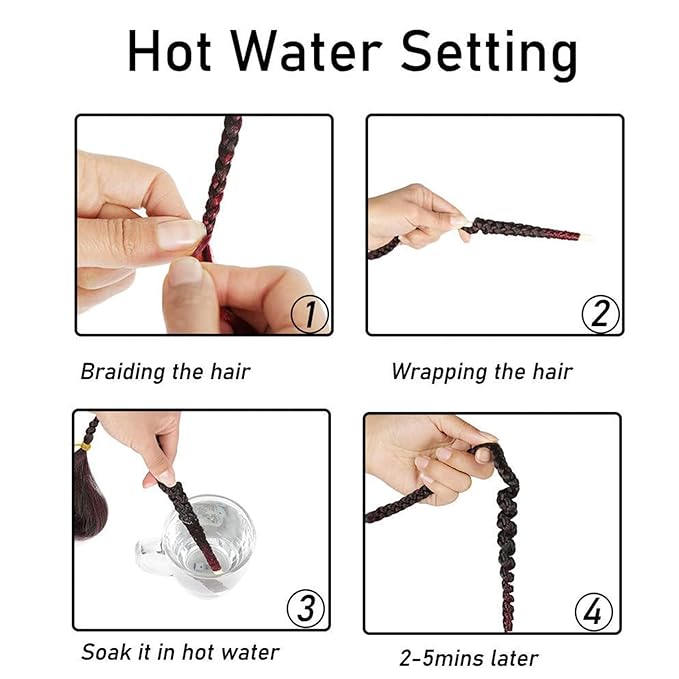 Hot Water Setting

1

Braiding the hair

2

Wrapping the hair

3

Soak it in hot water

4

2-5mins later