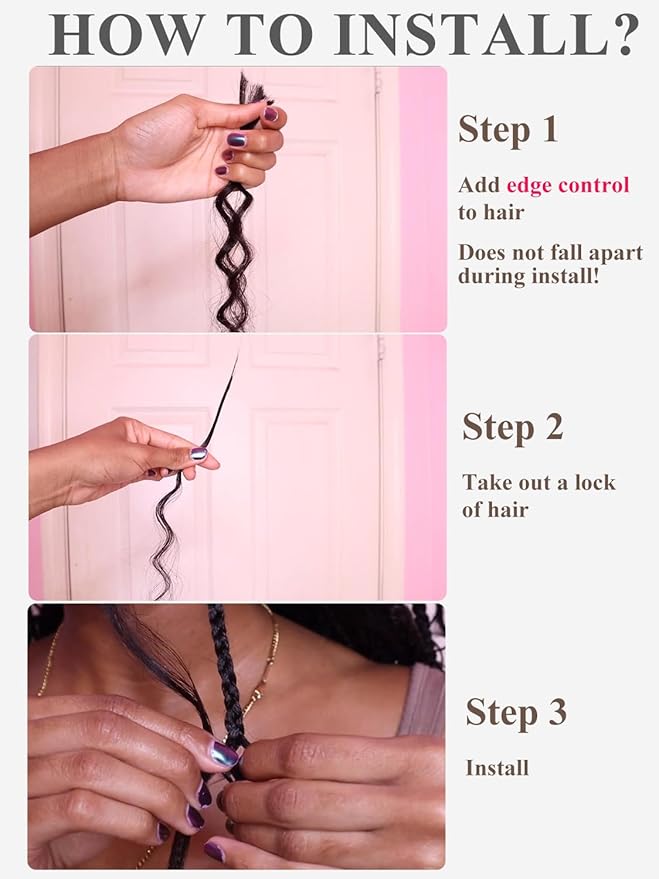 HOW TO INSTALL?

Step 1

Add edge control to hair

Does not fall apart during install!

Step 2

Take out a lock of hair

Step 3

Install