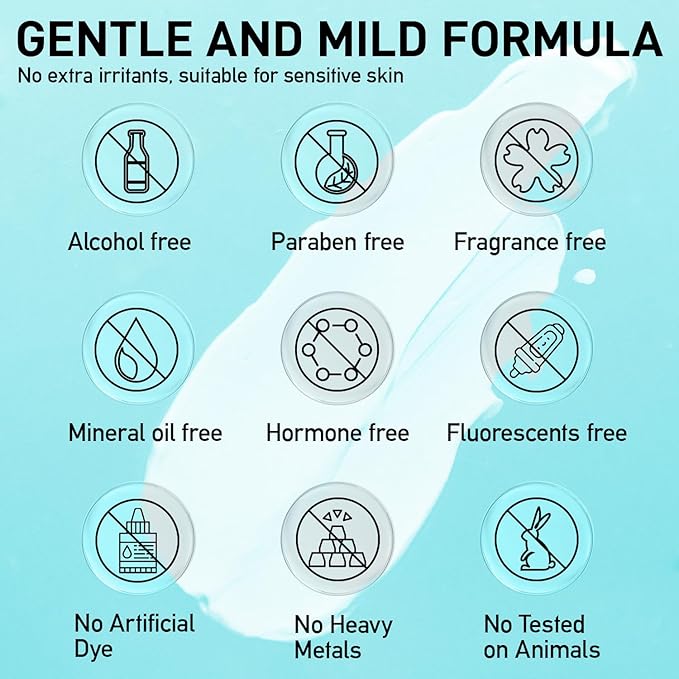 GENTLE AND MILD FORMULA
No extra irritants, suitable for sensitive skin

Alcohol free

Paraben free

Fragrance free

Mineral oil free

Hormone free

Fluorescents free

No Artificial Dye

No Heavy Metals

No Tested on Animals